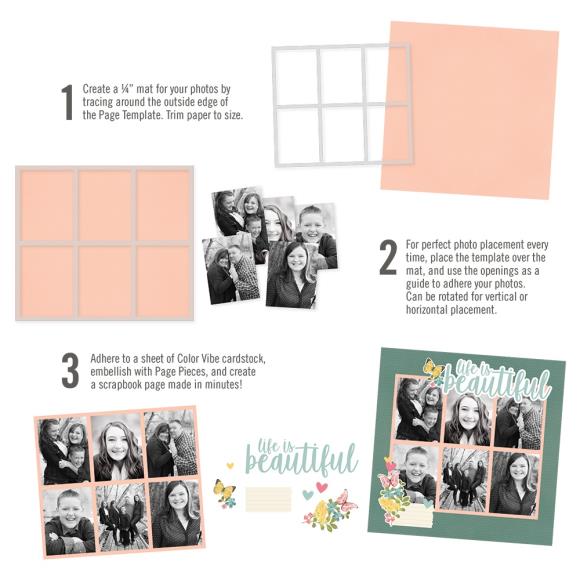 1 Create a ¼" mat for your photos by tracing around the outside edge of the Page Template. Trim paper to size.

2 For perfect photo placement every time, place the template over the mat, and use the openings as a guide to adhere your photos. Can be rotated for vertical or horizontal placement.

3 Adhere to a sheet of Color Vibe cardstock, embellish with Page Pieces, and create a scrapbook page made in minutes!

life is beautiful

life is beautiful